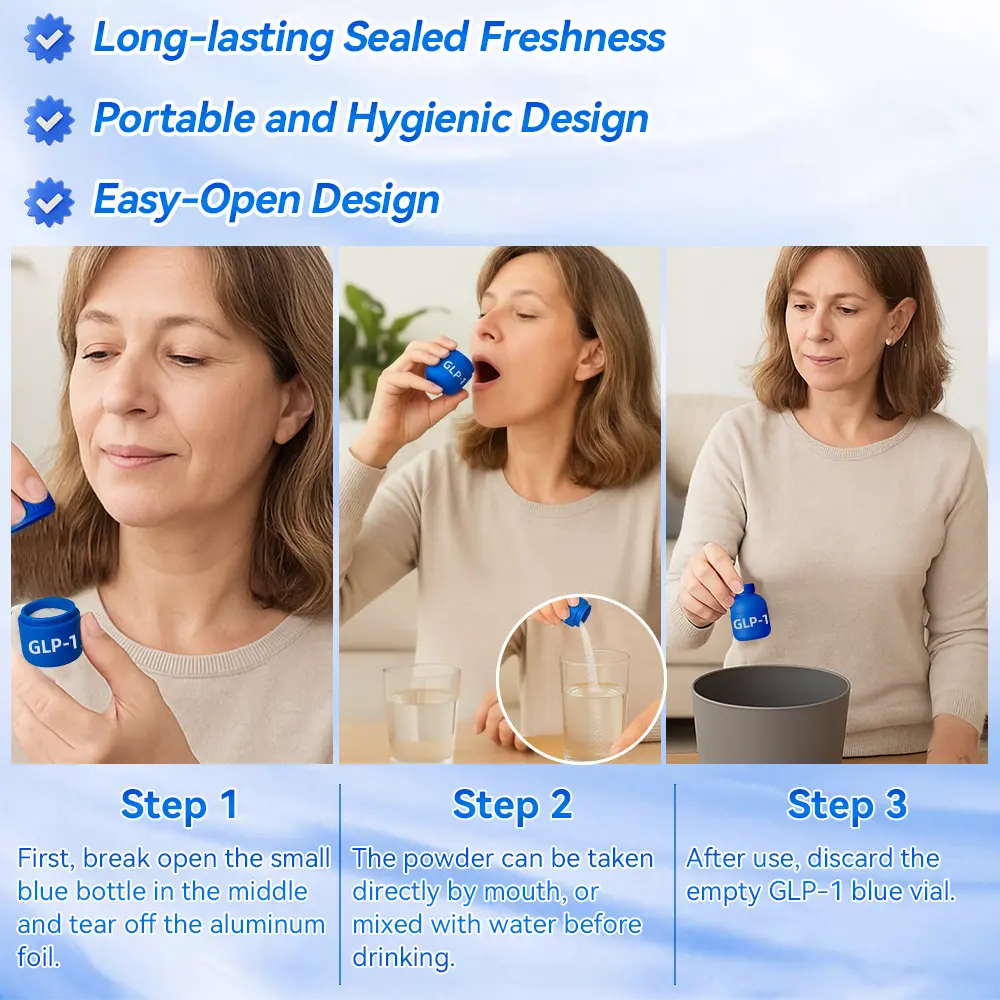 Long-lasting Sealed Freshness

Portable and Hygienic Design

Easy-Open Design

GLP-1

GLP-1

GLP-1

Step 1

First, break open the small blue bottle in the middle and tear off the aluminum foil.

Step 2

The powder can be taken directly by mouth, or mixed with water before drinking.

Step 3

After use, discard the empty GLP-1 blue vial.